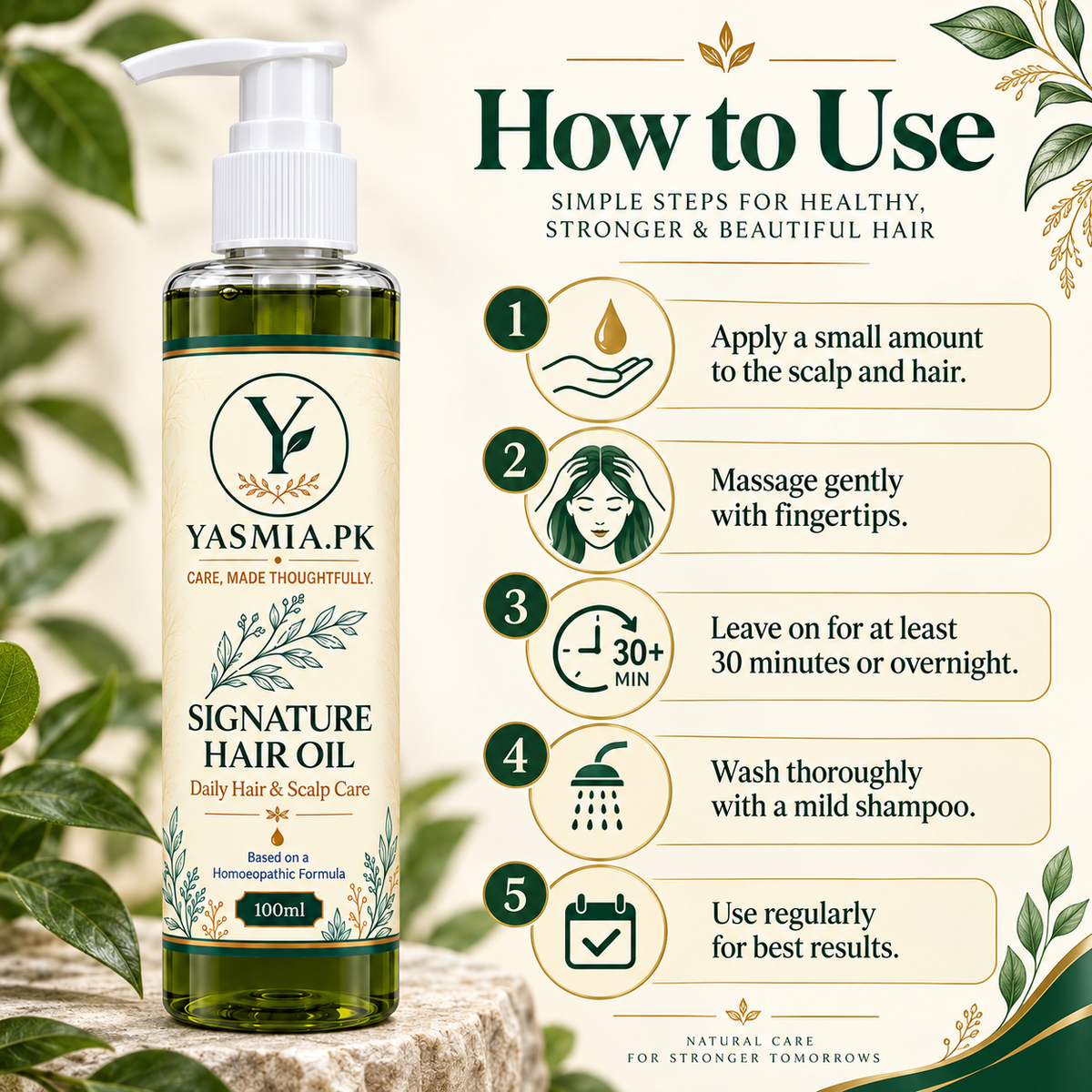 Y

YASMIA.PK
CARE, MADE THOUGHTFULLY.

SIGNATURE HAIR OIL
Daily Hair & Scalp Care

Based on a Homoeopathic Formula

100ml

How to Use
SIMPLE STEPS FOR HEALTHY, STRONGER & BEAUTIFUL HAIR

1 Apply a small amount to the scalp and hair.

2 Massage gently with fingertips.

3 30+ MIN Leave on for at least 30 minutes or overnight.

4 Wash thoroughly with a mild shampoo.

5 Use regularly for best results.

NATURAL CARE
FOR STRONGER TOMORROWS